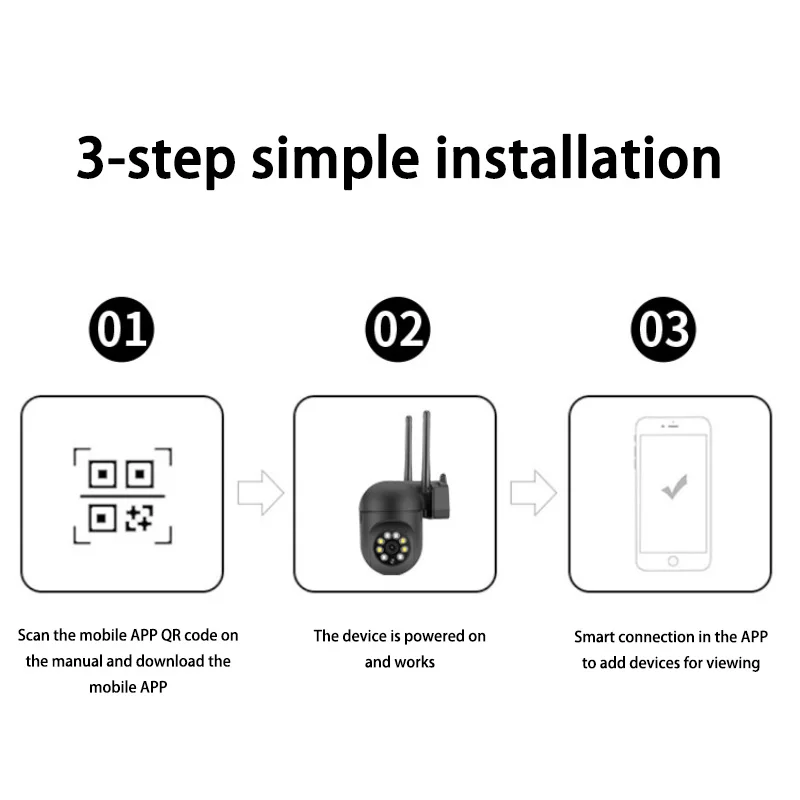 3-step simple installation

01

02

03

Scan the mobile APP QR code on the manual and download the mobile APP

The device is powered on and works

Smart connection in the APP to add devices for viewing