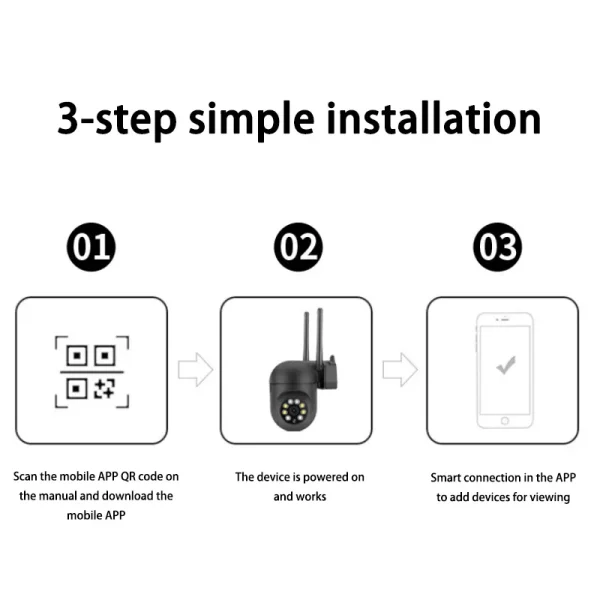 3-step simple installation

01

Scan the mobile APP QR code on the manual and download the mobile APP

02

The device is powered on and works

03

Smart connection in the APP to add devices for viewing